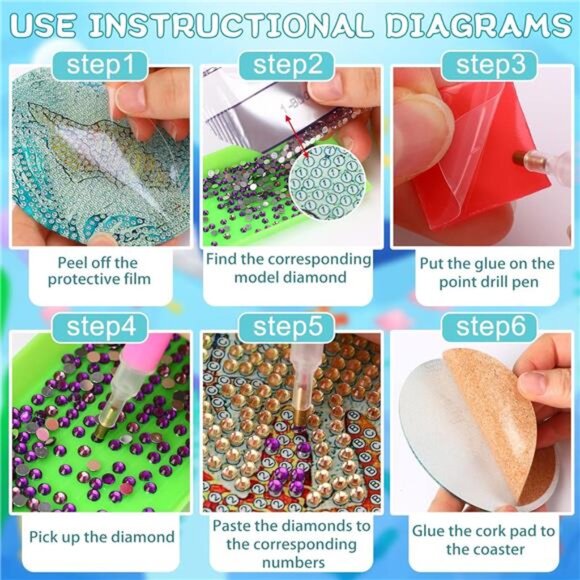 USE INSTRUCTIONAL DIAGRAMS

step1

Peel off the protective film

step2

Find the corresponding model diamond

step3

Put the glue on the point drill pen

step4

Pick up the diamond

step5

Paste the diamonds to the corresponding numbers

step6

Glue the cork pad to the coaster